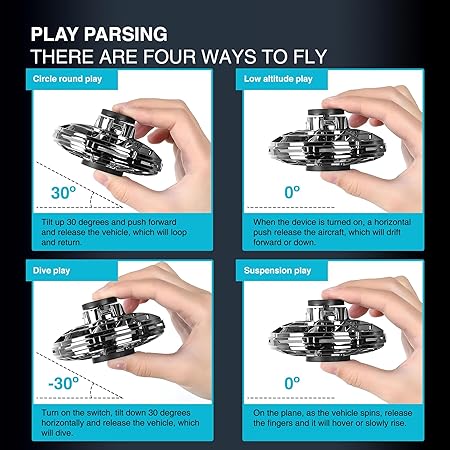 PLAY PARSING
THERE ARE FOUR WAYS TO FLY

Circle round play

30°

Tilt up 30 degrees and push forward and release the vehicle, which will loop and return.

Low altitude play

0°

When the device is turned on, a horizontal push release the aircraft, which will drift forward or down.

Dive play

-30°

Turn on the switch, tilt down 30 degrees horizontally and release the vehicle, which will dive.

Suspension play

0°

On the plane, as the vehicle spins, release the fingers and it will hover or slowly rise.