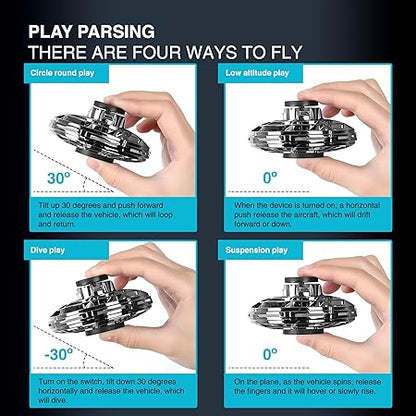 PLAY PARSING
THERE ARE FOUR WAYS TO FLY

Circle round play

30°

Tilt up 30 degrees and push forward and release the vehicle, which will loop and return.

Low altitude play

0°

When the device is turned on, a horizontal push release the aircraft, which will drift forward or down.

Dive play

-30°

Turn on the switch, tilt down 30 degrees horizontally and release the vehicle, which will dive.

Suspension play

0°

On the plane, as the vehicle spins, release the fingers and it will hover or slowly rise.